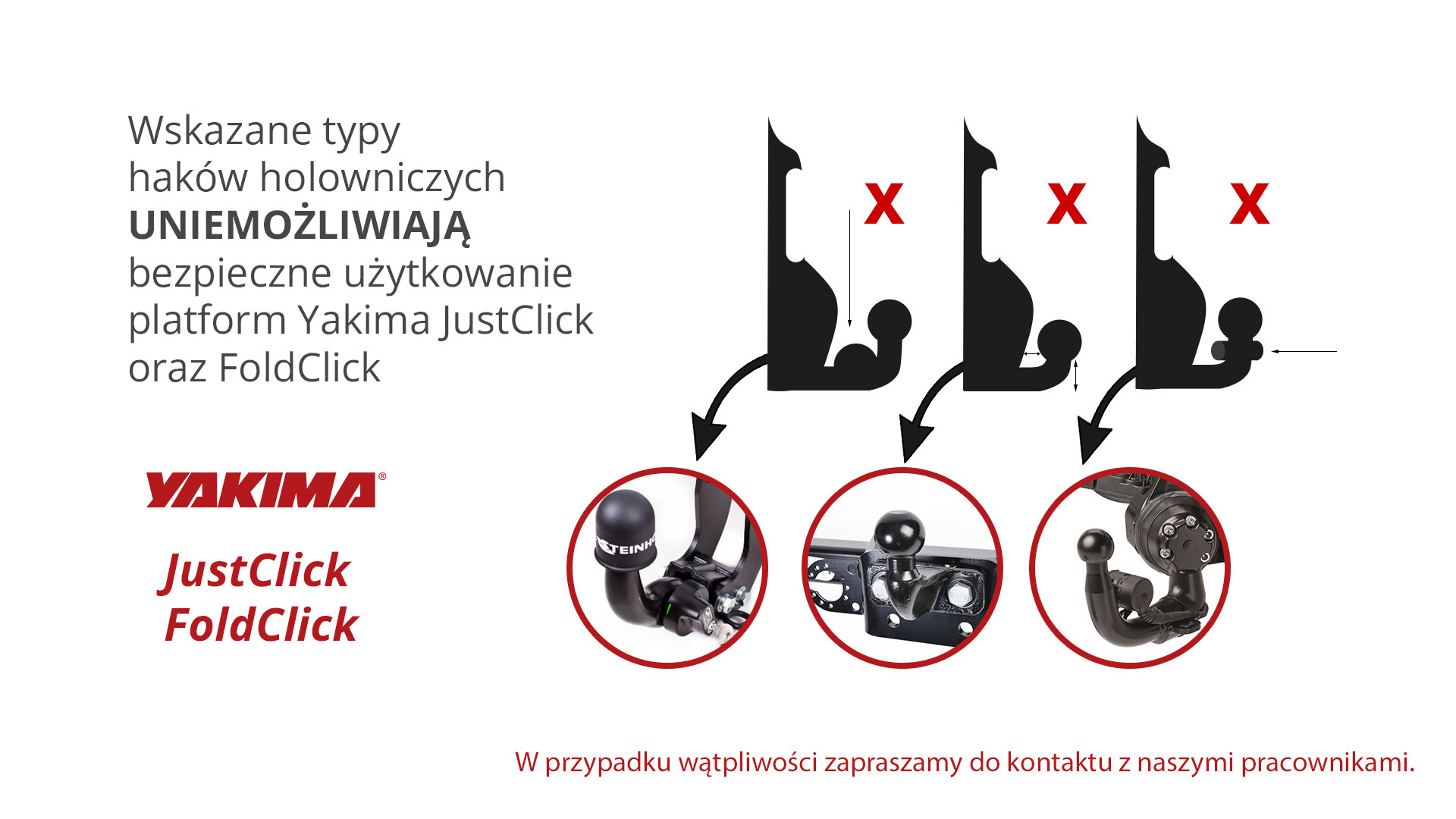 Wskazane typy
haków holowniczych
**UNIEMOŻLIWIAJĄ**
bezpieczne użytkowanie
platform Yakima JustClick
oraz FoldClick

X X X

YAKIMA®

JustClick
FoldClick

STEINH

W przypadku wątpliwości zapraszamy do kontaktu z naszymi pracownikami.